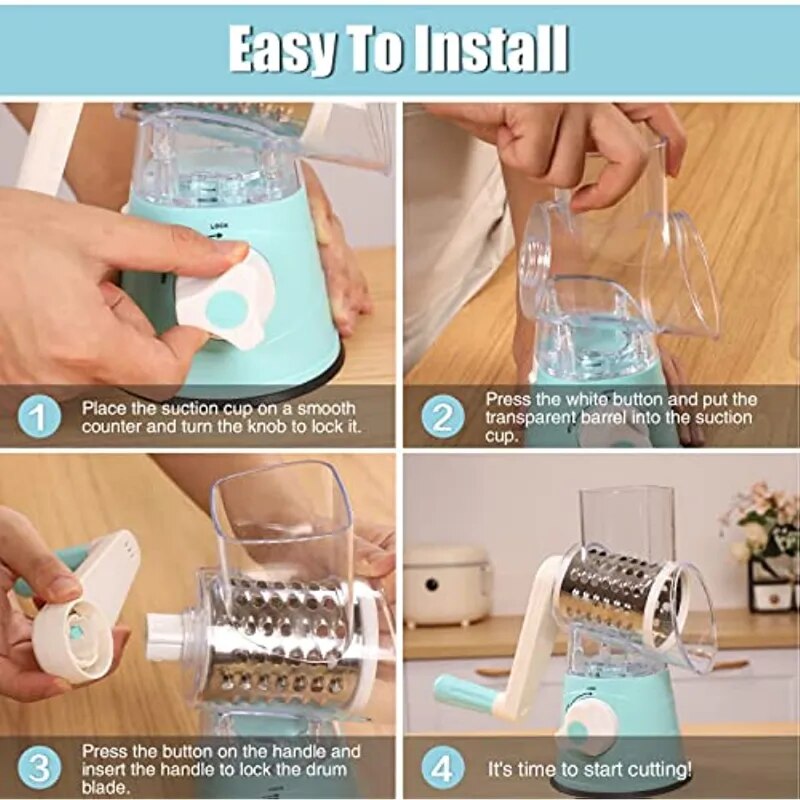 Easy To Install

LOCK

1 Place the suction cup on a smooth counter and turn the knob to lock it.

2 Press the white button and put the transparent barrel into the suction cup.

3 Press the button on the handle and insert the handle to lock the drum blade.

4 It's time to start cutting!